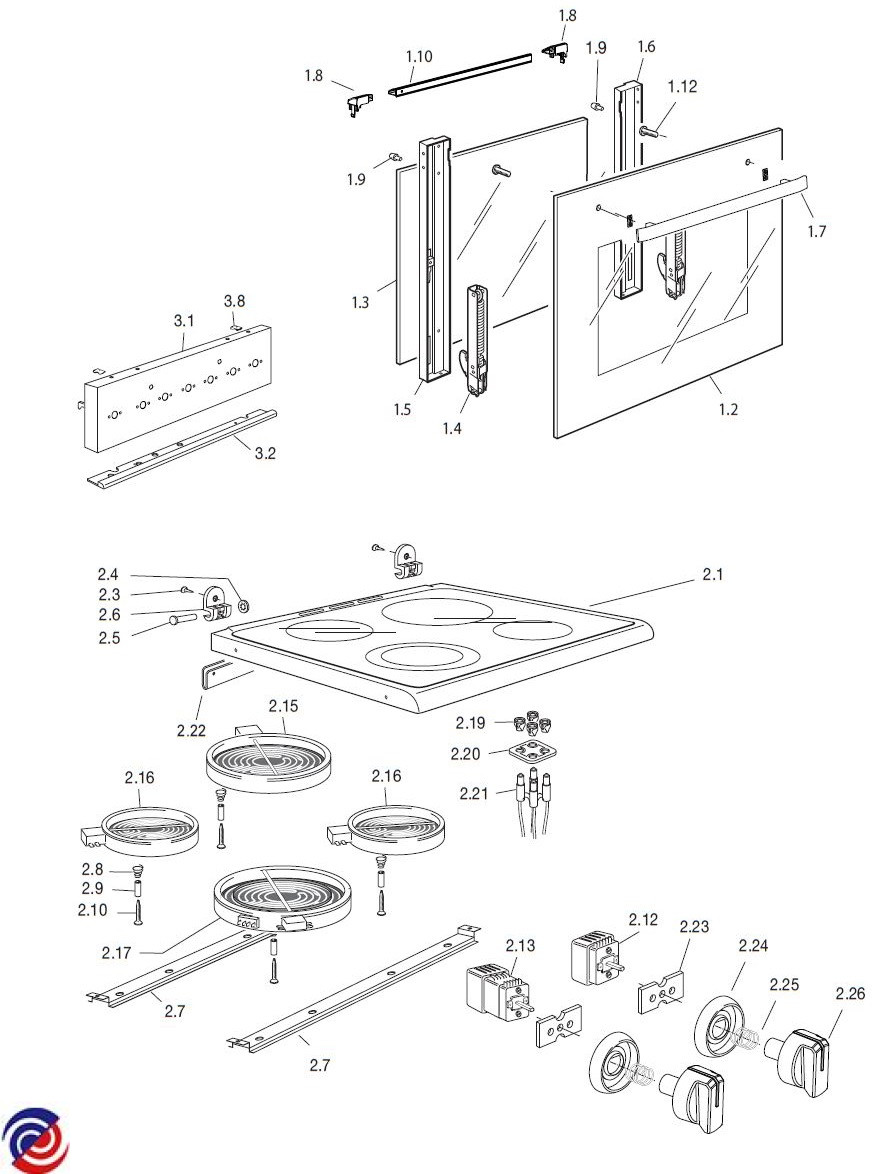 1.8
1.10
1.8
1.9
1.6
1.12
1.9
1.7
1.3
1.5
1.4
1.2
3.8
3.1
3.2
2.4
2.3
2.6
2.5
2.1
2.22
2.15
2.19
2.20
2.21
2.16
2.16
2.8
2.9
2.10
2.17
2.7
2.7
2.13
2.12
2.23
2.24
2.25
2.26